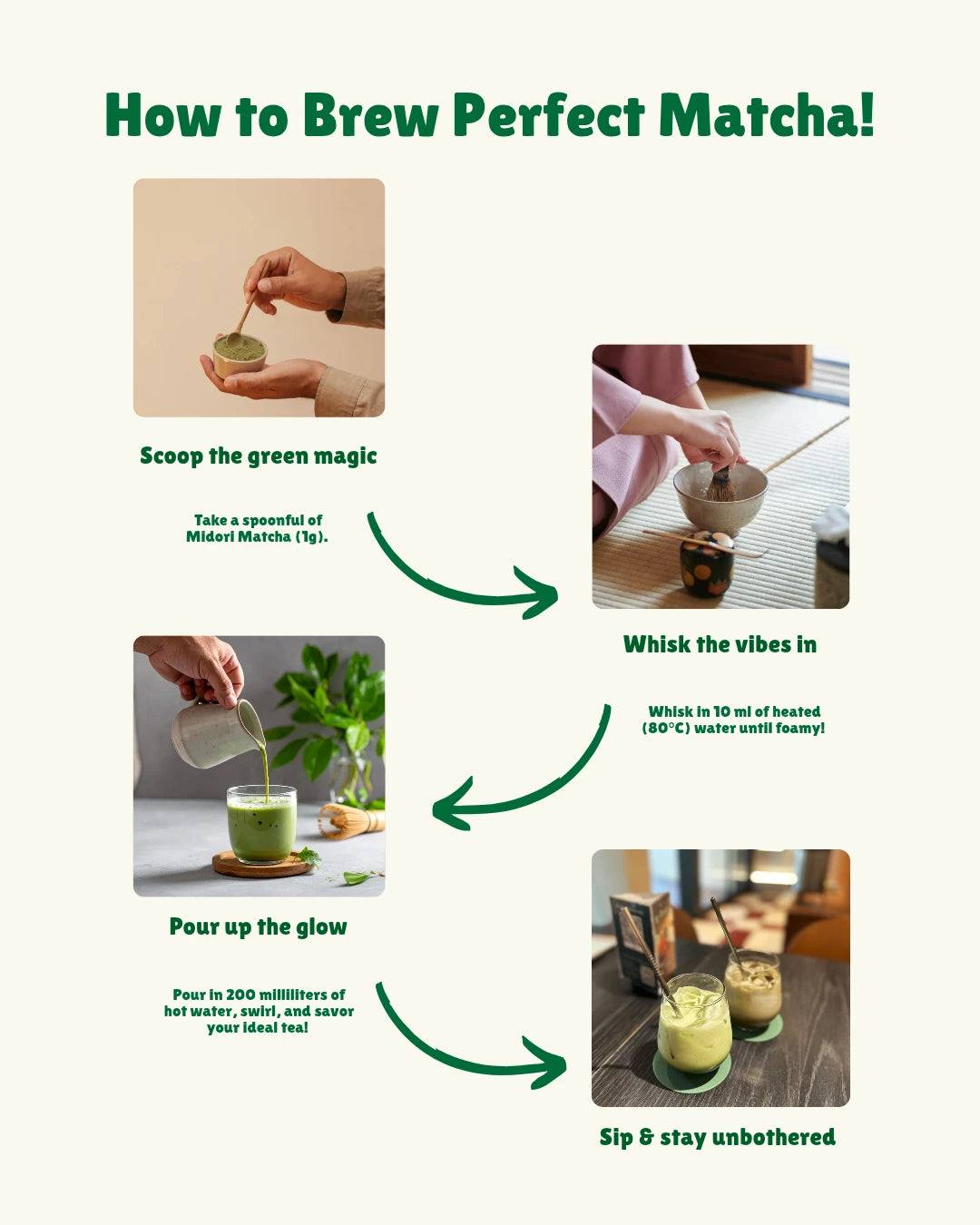 How to Brew Perfect Matcha!

Scoop the green magic

Take a spoonful of Midori Matcha (1g).

Whisk the vibes in

Whisk in 10 ml of heated (80°C) water until foamy!

Pour up the glow

Pour in 200 milliliters of hot water, swirl, and savor your ideal tea!

Sip & stay unbothered